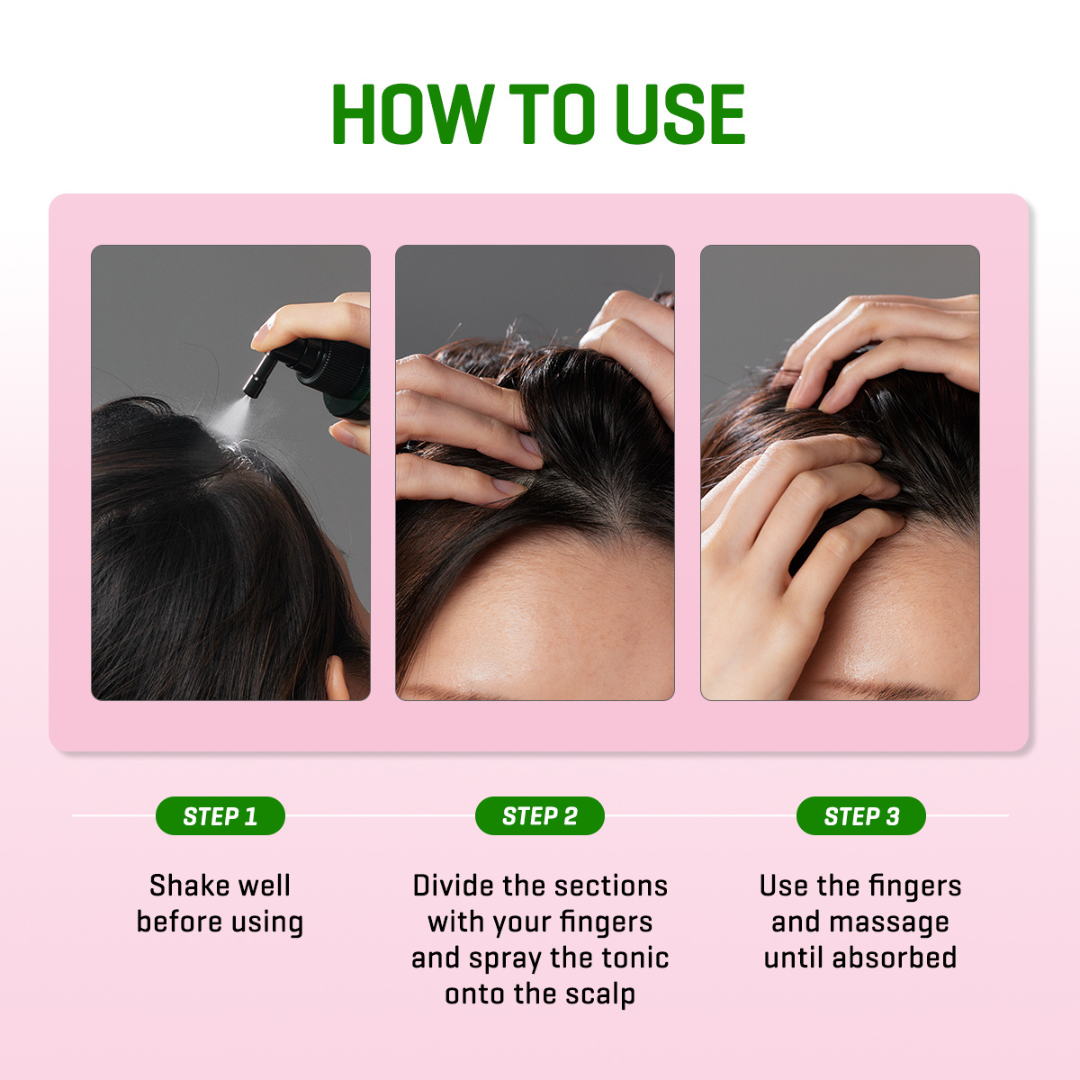 HOW TO USE

STEP 1

Shake well before using

STEP 2

Divide the sections with your fingers and spray the tonic onto the scalp

STEP 3

Use the fingers and massage until absorbed