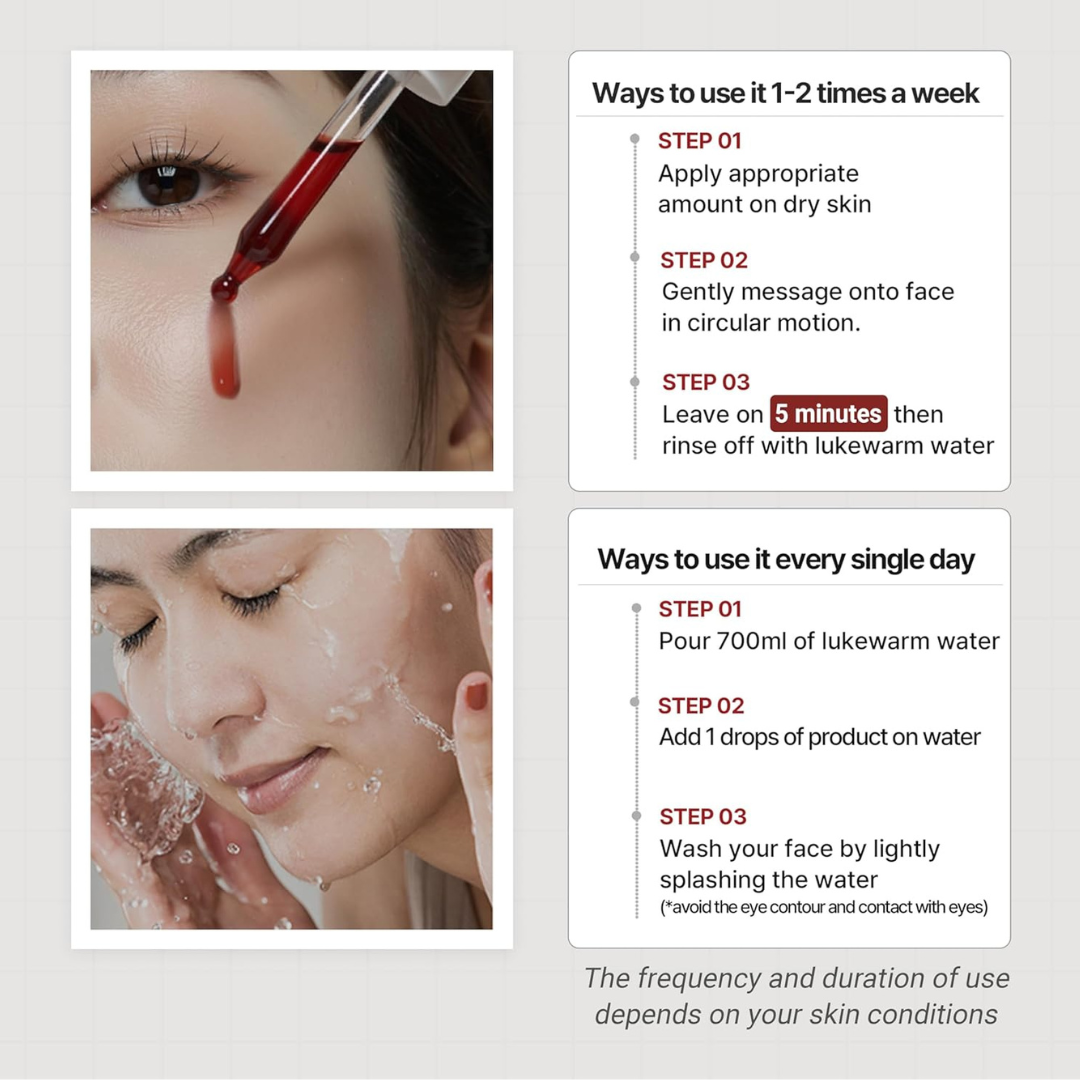 Ways to use it 1-2 times a week

STEP 01
Apply appropriate amount on dry skin

STEP 02
Gently message onto face in circular motion.

STEP 03
Leave on 5 minutes then rinse off with lukewarm water

Ways to use it every single day

STEP 01
Pour 700ml of lukewarm water

STEP 02
Add 1 drops of product on water

STEP 03
Wash your face by lightly splashing the water
(*avoid the eye contour and contact with eyes)

The frequency and duration of use depends on your skin conditions